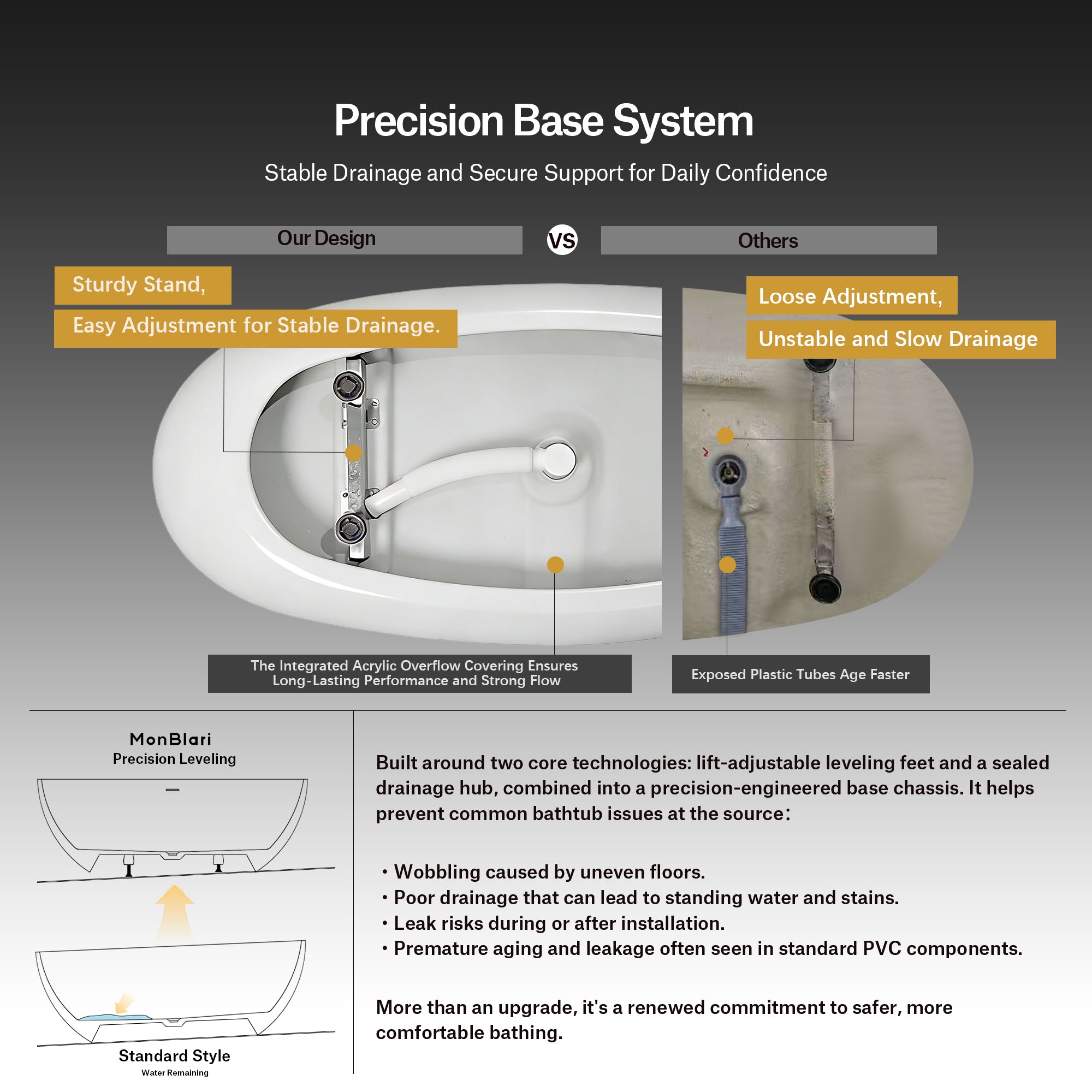 Precision Base System

Stable Drainage and Secure Support for Daily Confidence

Our Design

VS

Others

Sturdy Stand,

Easy Adjustment for Stable Drainage.

Loose Adjustment,

Unstable and Slow Drainage

The Integrated Acrylic Overflow Covering Ensures Long-Lasting Performance and Strong Flow

Exposed Plastic Tubes Age Faster

MonBlari
Precision Leveling

Standard Style
Water Remaining

Built around two core technologies: lift-adjustable leveling feet and a sealed drainage hub, combined into a precision-engineered base chassis. It helps prevent common bathtub issues at the source:

• Wobbling caused by uneven floors.
• Poor drainage that can lead to standing water and stains.
• Leak risks during or after installation.
• Premature aging and leakage often seen in standard PVC components.

More than an upgrade, it's a renewed commitment to safer, more comfortable bathing.